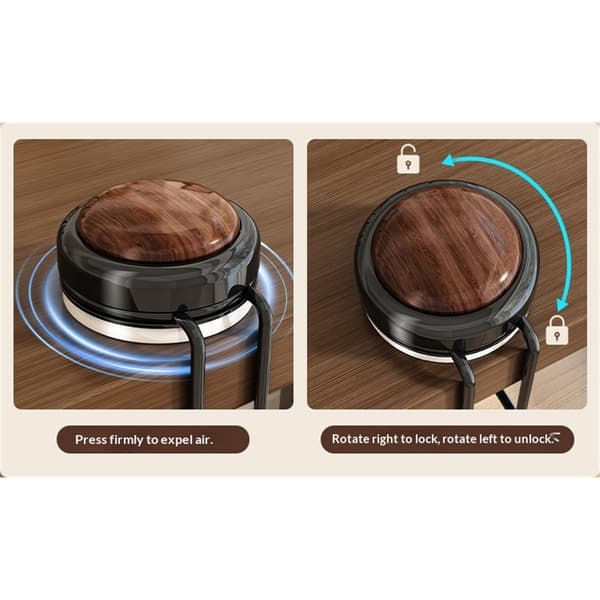 Press firmly to expel air.

Rotate right to lock, rotate left to unlock.