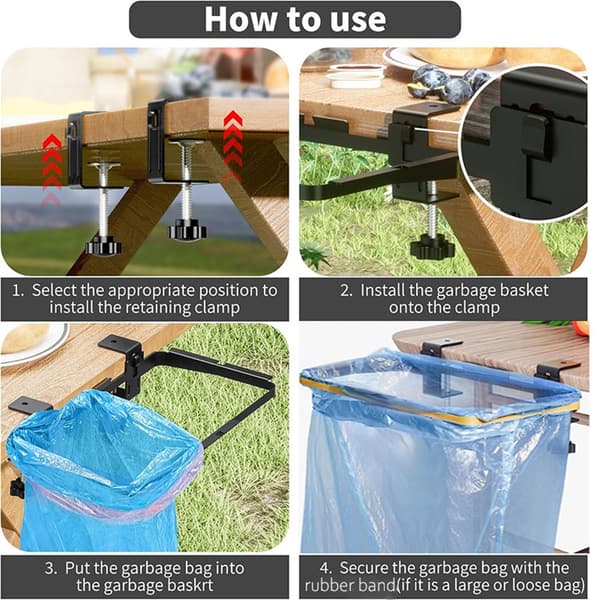 How to use

1. Select the appropriate position to install the retaining clamp

2. Install the garbage basket onto the clamp

3. Put the garbage bag into the garbage baskrt

4. Secure the garbage bag with the rubber band(if it is a large or loose bag)