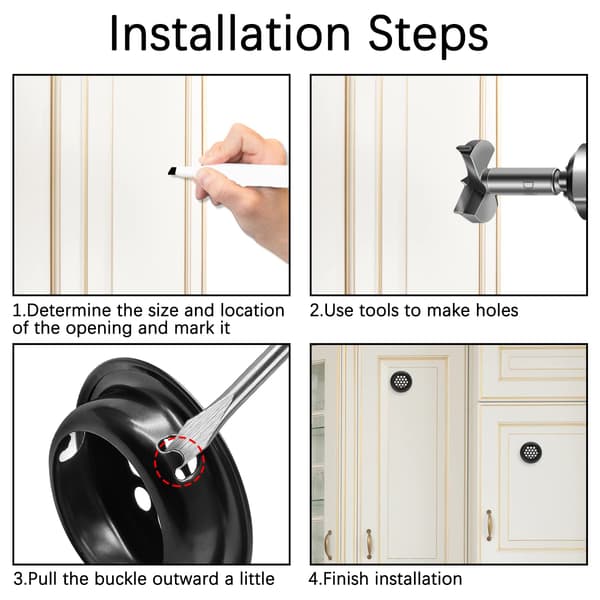 Installation Steps

1.Determine the size and location of the opening and mark it

2.Use tools to make holes

3.Pull the buckle outward a little

4.Finish installation