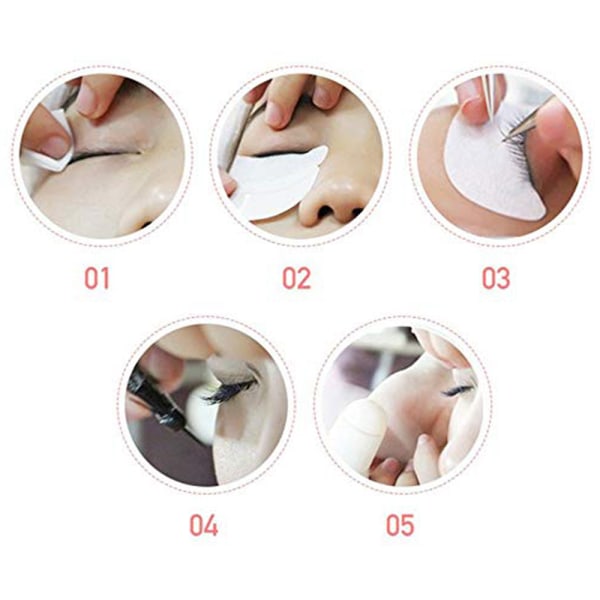 01

02

03

04

05