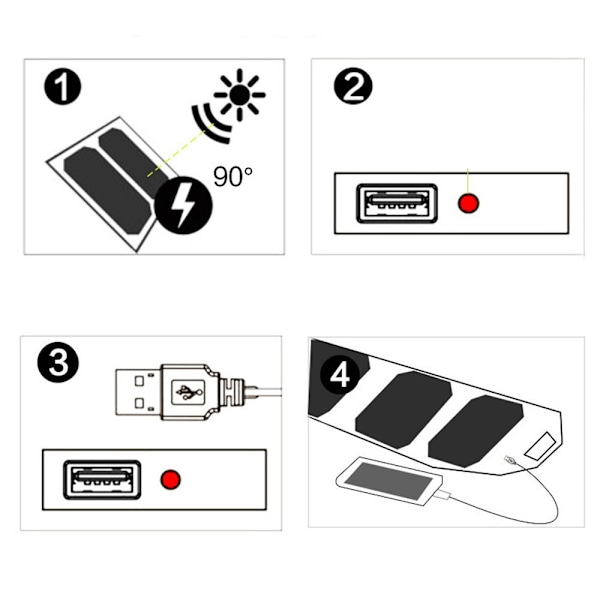 1

90°

2

3

4