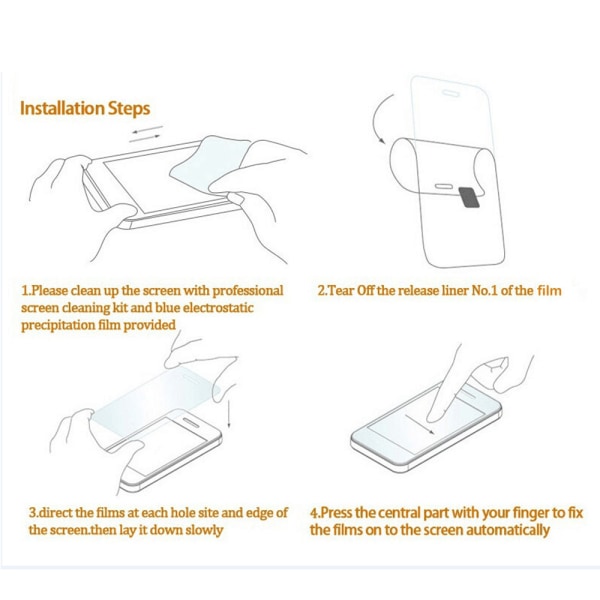 Installation Steps

1.Please clean up the screen with professional screen cleaning kit and blue electrostatic precipitation film provided

2.Tear Off the release liner No.1 of the film

3.direct the films at each hole site and edge of the screen.then lay it down slowly

4.Press the central part with your finger to fix the films on to the screen automatically