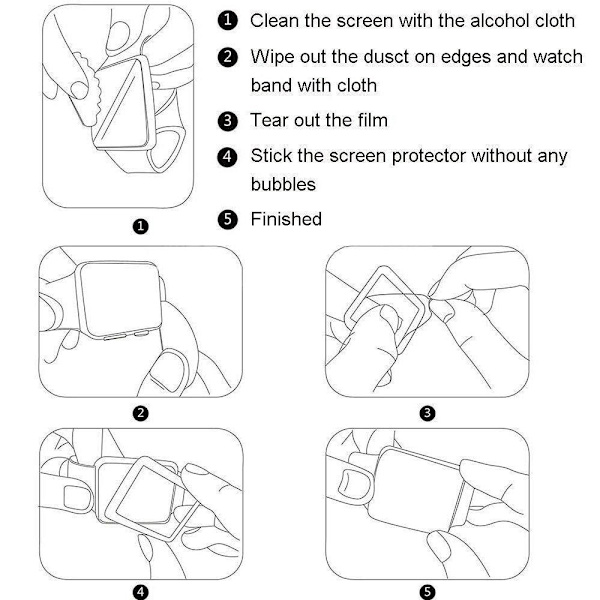 ❶ Clean the screen with the alcohol cloth

❷ Wipe out the dusct on edges and watch band with cloth

❸ Tear out the film

❹ Stick the screen protector without any bubbles

❺ Finished

❶

❷

❸

❹

❺