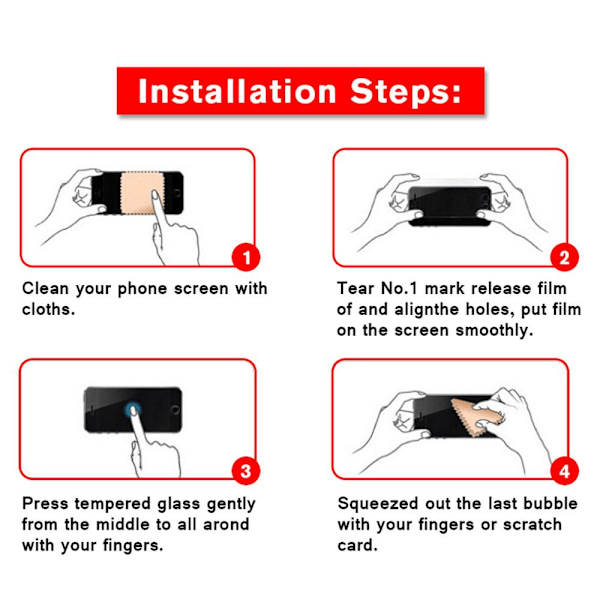 Installation Steps:

1

Clean your phone screen with cloths.

2

Tear No.1 mark release film of and alignthe holes, put film on the screen smoothly.

3

Press tempered glass gently from the middle to all arond with your fingers.

4

Squeezed out the last bubble with your fingers or scratch card.