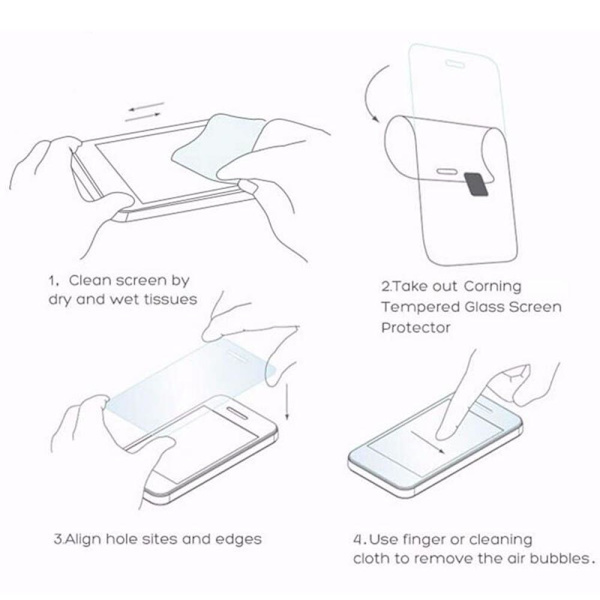 1. Clean screen by dry and wet tissues

2.Take out Corning Tempered Glass Screen Protector

3.Align hole sites and edges

4.Use finger or cleaning cloth to remove the air bubbles.