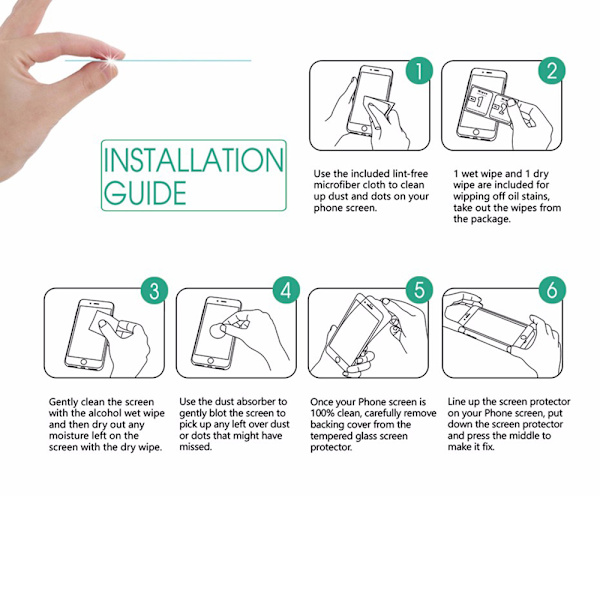 INSTALLATION GUIDE

1

Use the included lint-free microfiber cloth to clean up dust and dots on your phone screen.

2

1 wet wipe and 1 dry wipe are included for wipping off oil stains, take out the wipes from the package.

3

Gently clean the screen with the alcohol wet wipe and then dry out any moisture left on the screen with the dry wipe.

4

Use the dust absorber to gently blot the screen to pick up any left over dust or dots that might have missed.

5

Once your Phone screen is 100% clean, carefully remove backing cover from the tempered glass screen protector.

6

Line up the screen protector on your Phone screen, put down the screen protector and press the middle to make it fix.