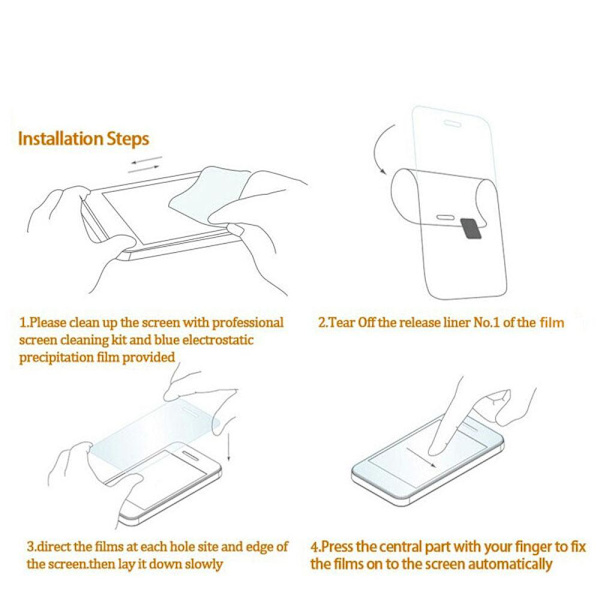 Installation Steps

1.Please clean up the screen with professional screen cleaning kit and blue electrostatic precipitation film provided

2.Tear Off the release liner No.1 of the film

3.direct the films at each hole site and edge of the screen.then lay it down slowly

4.Press the central part with your finger to fix the films on to the screen automatically