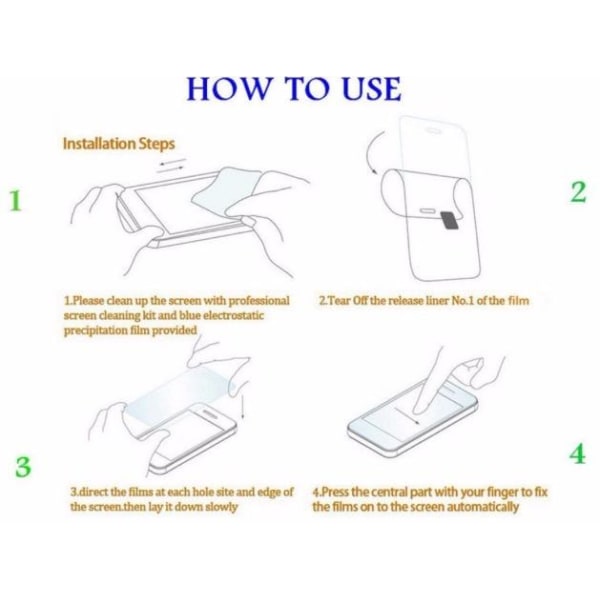 HOW TO USE

Installation Steps

1

2

1.Please clean up the screen with professional screen cleaning kit and blue electrostatic precipitation film provided

2.Tear Off the release liner No.1 of the film

3

4

3.direct the films at each hole site and edge of the screen.then lay it down slowly

4.Press the central part with your finger to fix the films on to the screen automatically