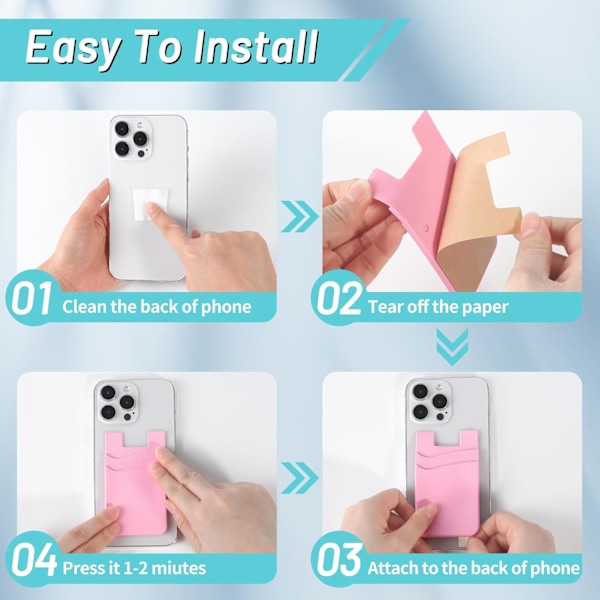 Easy To Install

01 Clean the back of phone

02 Tear off the paper

03 Attach to the back of phone

04 Press it 1-2 miutes