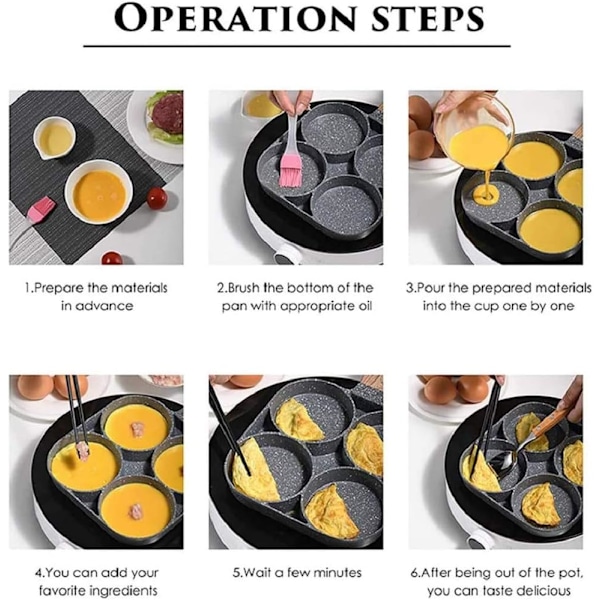 OPERATION STEPS

1.Prepare the materials in advance

2.Brush the bottom of the pan with appropriate oil

3.Pour the prepared materials into the cup one by one

4.You can add your favorite ingredients

5.Wait a few minutes

6.After being out of the pot, you can taste delicious