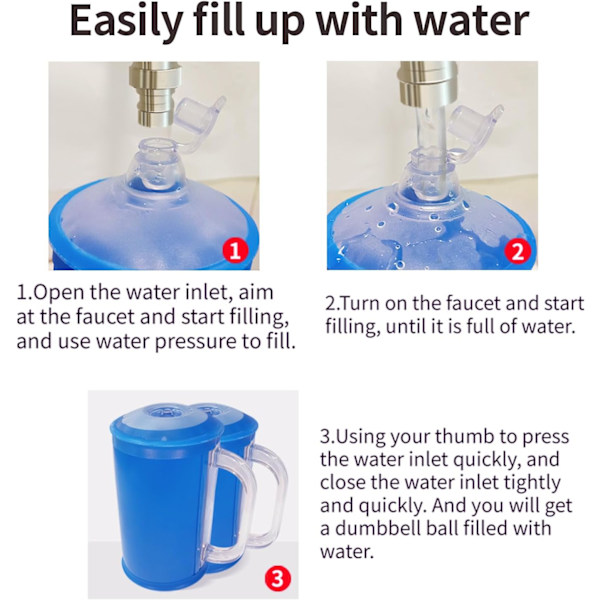 Easily fill up with water

1

2

1.Open the water inlet, aim at the faucet and start filling, and use water pressure to fill.

2.Turn on the faucet and start filling, until it is full of water.

3

3.Using your thumb to press the water inlet quickly, and close the water inlet tightly and quickly. And you will get a dumbbell ball filled with water.