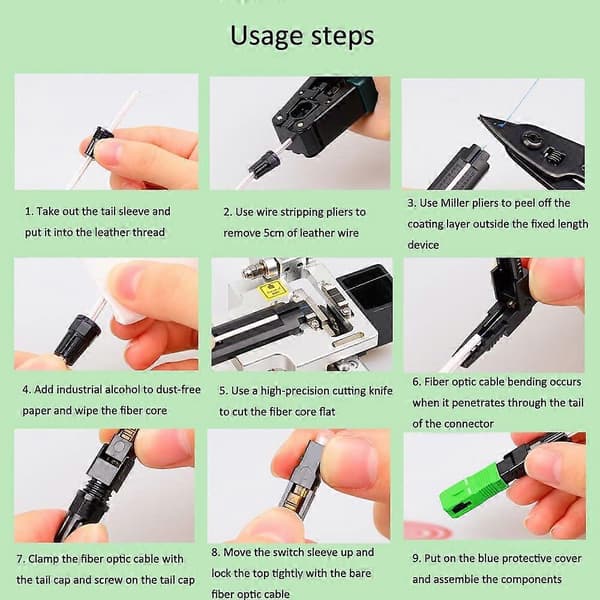 Usage steps

1. Take out the tail sleeve and put it into the leather thread

2. Use wire stripping pliers to remove 5cm of leather wire

3. Use Miller pliers to peel off the coating layer outside the fixed length device

4. Add industrial alcohol to dust-free paper and wipe the fiber core

5. Use a high-precision cutting knife to cut the fiber core flat

6. Fiber optic cable bending occurs when it penetrates through the tail of the connector

7. Clamp the fiber optic cable with the tail cap and screw on the tail cap

8. Move the switch sleeve up and lock the top tightly with the bare fiber optic cable

9. Put on the blue protective cover and assemble the components