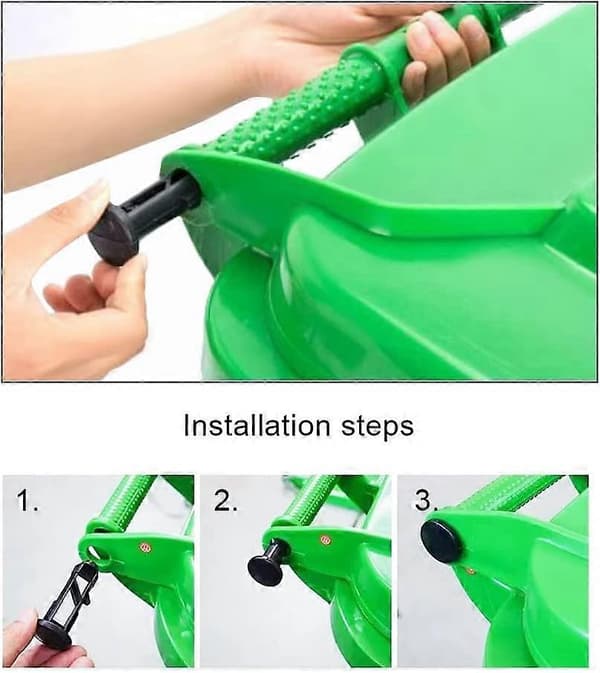 Installation steps

1.

2.

3.