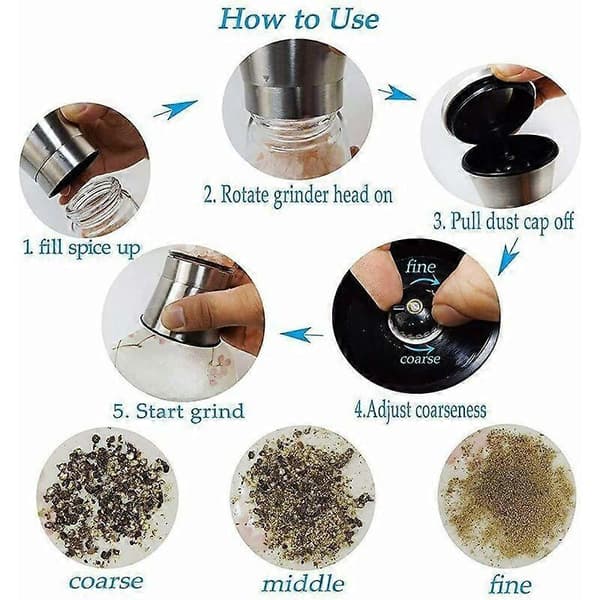 How to Use

1. fill spice up

2. Rotate grinder head on

3. Pull dust cap off

fine

coarse

4.Adjust coarseness

5. Start grind

coarse

middle

fine