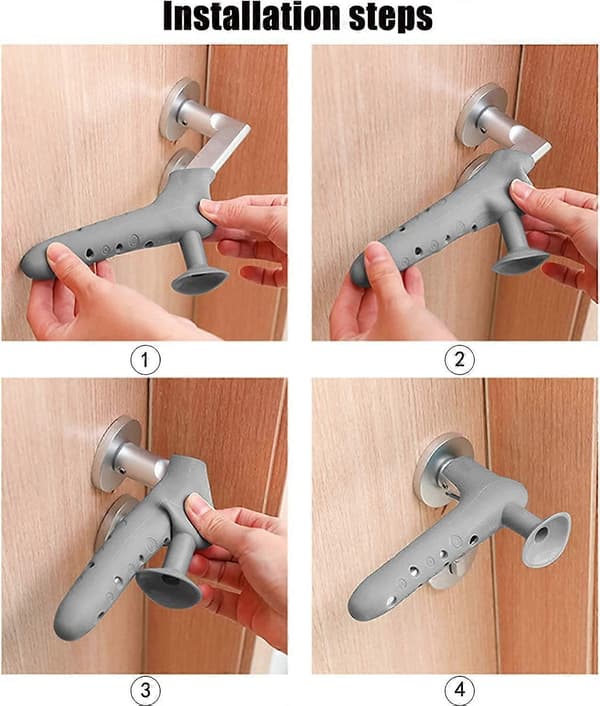 Installation steps

1

2

3

4