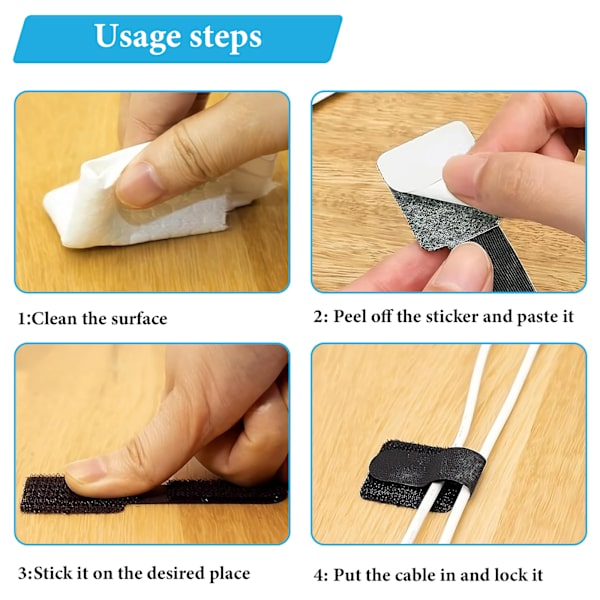 Usage steps

1:Clean the surface

2: Peel off the sticker and paste it

3:Stick it on the desired place

4: Put the cable in and lock it