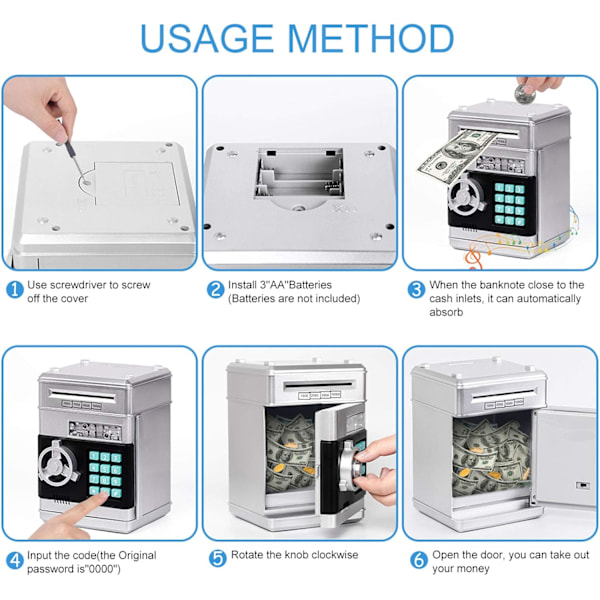 USAGE METHOD

1 Use screwdriver to screw off the cover

2 Install 3"AA"Batteries (Batteries are not included)

3 When the banknote close to the cash inlets, it can automatically absorb

4 Input the code(the Original password is"0000")

5 Rotate the knob clockwise

6 Open the door, you can take out your money