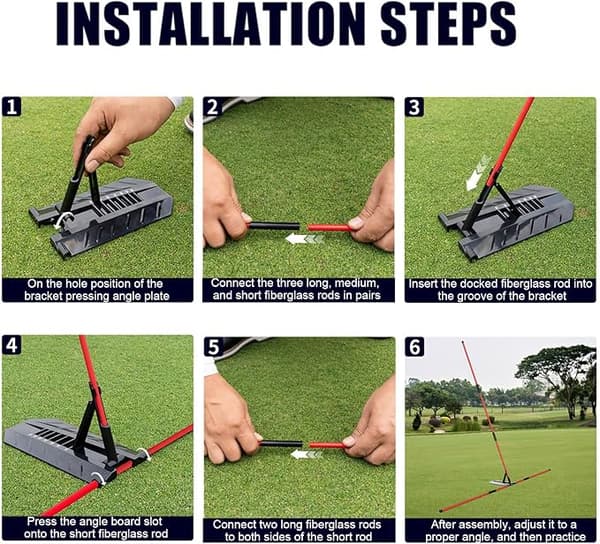 INSTALLATION STEPS

1

On the hole position of the bracket pressing angle plate

2

Connect the three long, medium, and short fiberglass rods in pairs

3

Insert the docked fiberglass rod into the groove of the bracket

4

Press the angle board slot onto the short fiberglass rod

5

Connect two long fiberglass rods to both sides of the short rod

6

After assembly, adjust it to a proper angle, and then practice