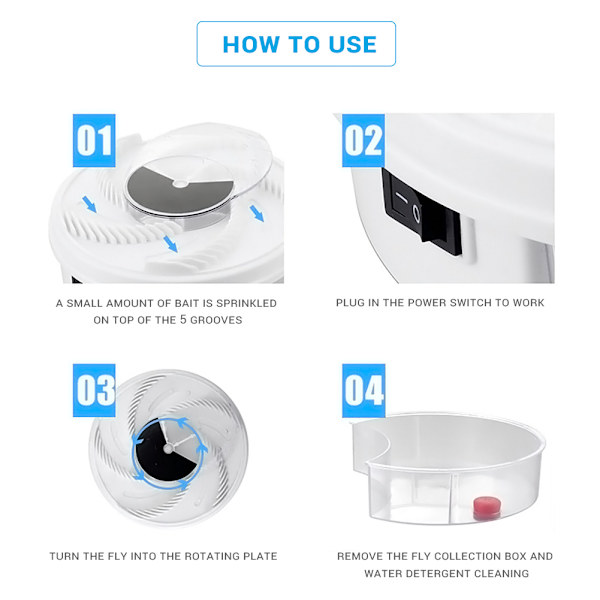 HOW TO USE

01

A SMALL AMOUNT OF BAIT IS SPRINKLED ON TOP OF THE 5 GROOVES

02

PLUG IN THE POWER SWITCH TO WORK

03

TURN THE FLY INTO THE ROTATING PLATE

04

REMOVE THE FLY COLLECTION BOX AND WATER DETERGENT CLEANING