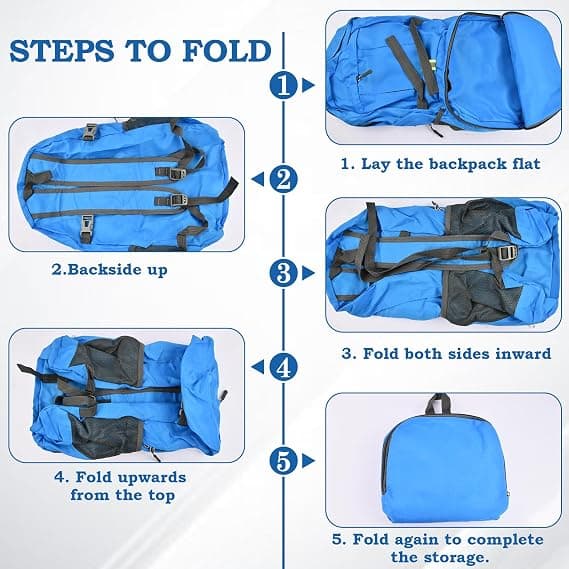 STEPS TO FOLD

1

1. Lay the backpack flat

2

2.Backside up

3

3. Fold both sides inward

4

4. Fold upwards from the top

5

5. Fold again to complete the storage.