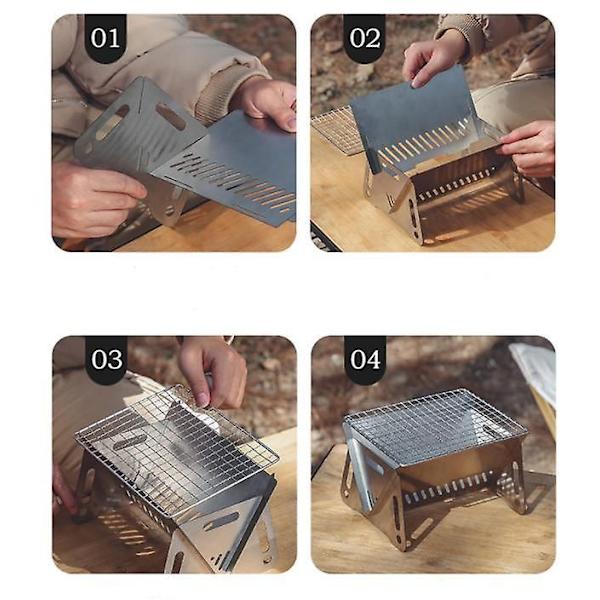 01

02

03

04