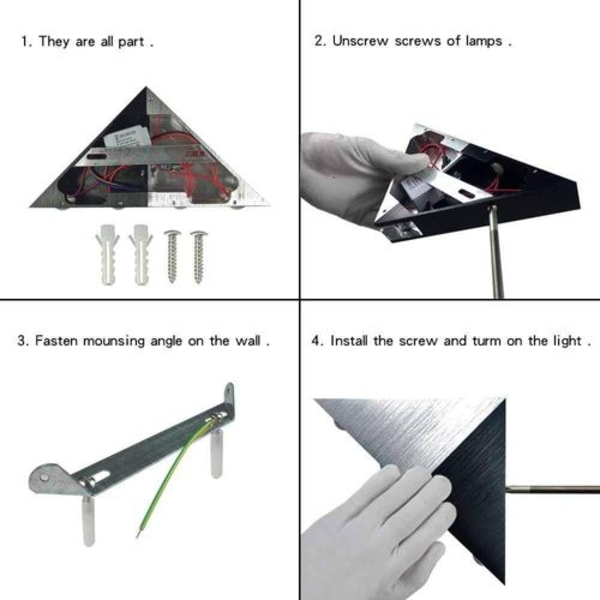 1. They are all part .

2. Unscrew screws of lamps .

3. Fasten mounsing angle on the wall .

4. Install the screw and turm on the light .