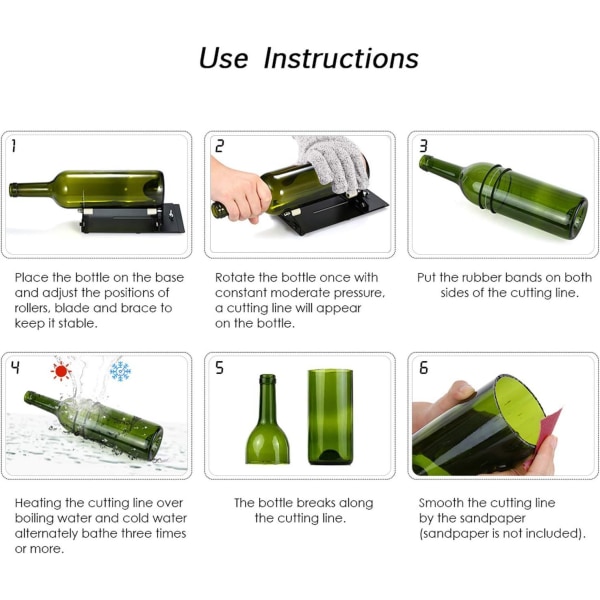 Use Instructions

1

Place the bottle on the base and adjust the positions of rollers, blade and brace to keep it stable.

2

Rotate the bottle once with constant moderate pressure, a cutting line will appear on the bottle.

3

Put the rubber bands on both sides of the cutting line.

4

Heating the cutting line over boiling water and cold water alternately bathe three times or more.

5

The bottle breaks along the cutting line.

6

Smooth the cutting line by the sandpaper (sandpaper is not included).