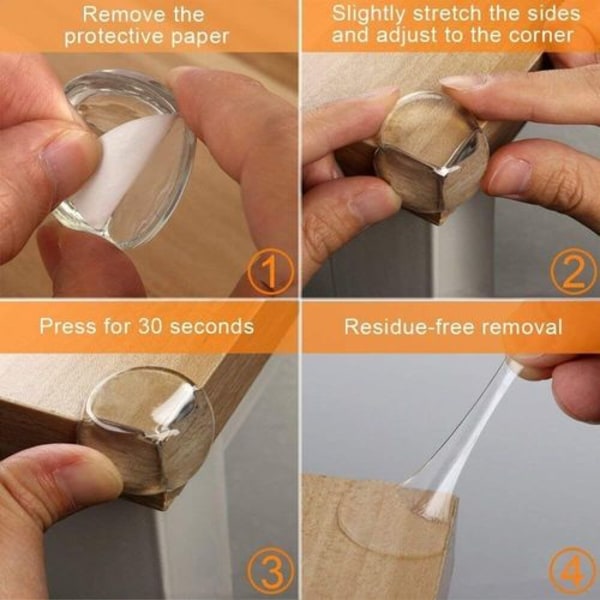 Remove the protective paper

1

Slightly stretch the sides and adjust to the corner

2

Press for 30 seconds

3

Residue-free removal

4