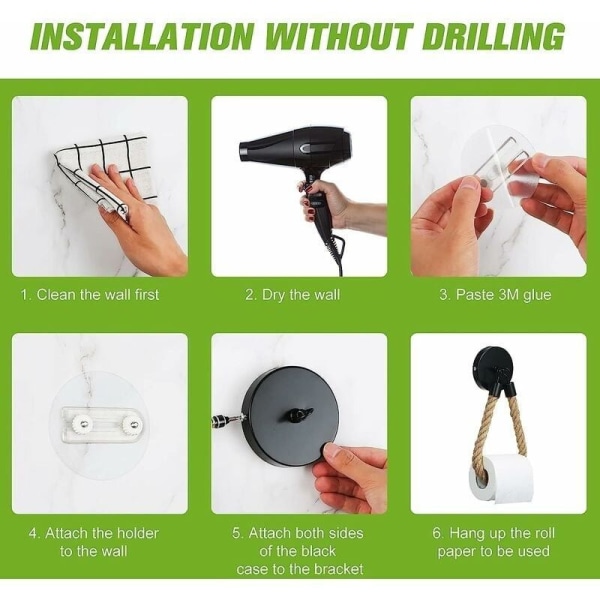 INSTALLATION WITHOUT DRILLING

1. Clean the wall first

2. Dry the wall

3. Paste 3M glue

4. Attach the holder to the wall

5. Attach both sides of the black case to the bracket

6. Hang up the roll paper to be used