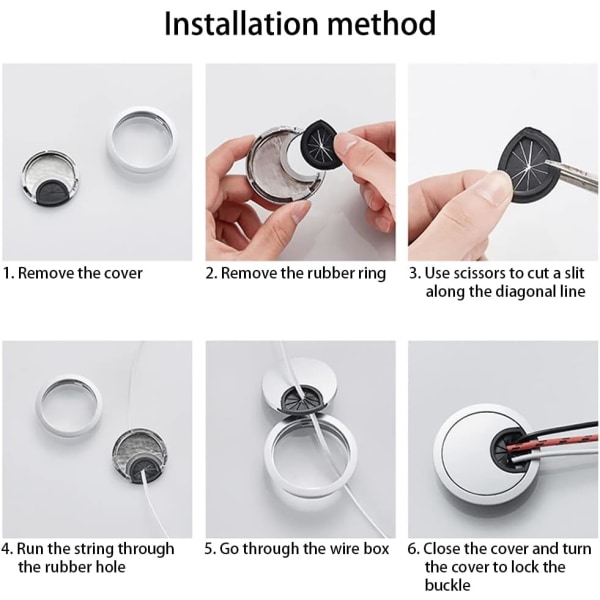 Installation method

1. Remove the cover

2. Remove the rubber ring

3. Use scissors to cut a slit along the diagonal line

4. Run the string through the rubber hole

5. Go through the wire box

6. Close the cover and turn the cover to lock the buckle