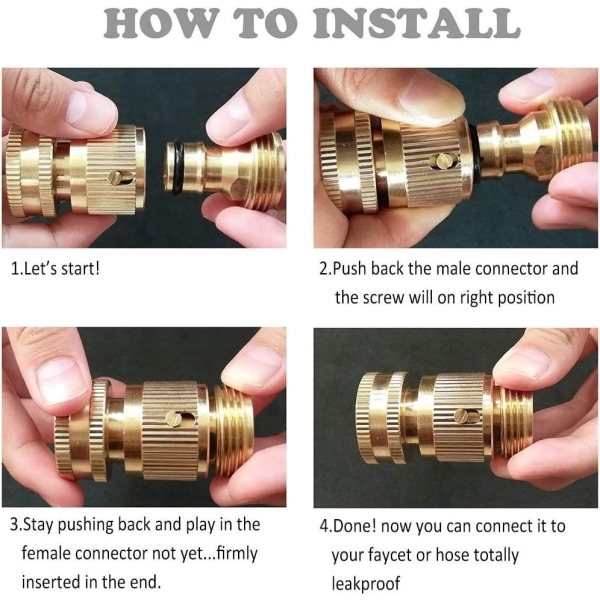 HOW TO INSTALL

1.Let's start!

2.Push back the male connector and the screw will on right position

3.Stay pushing back and play in the female connector not yet...firmly inserted in the end.

4.Done! now you can connect it to your faycet or hose totally leakproof