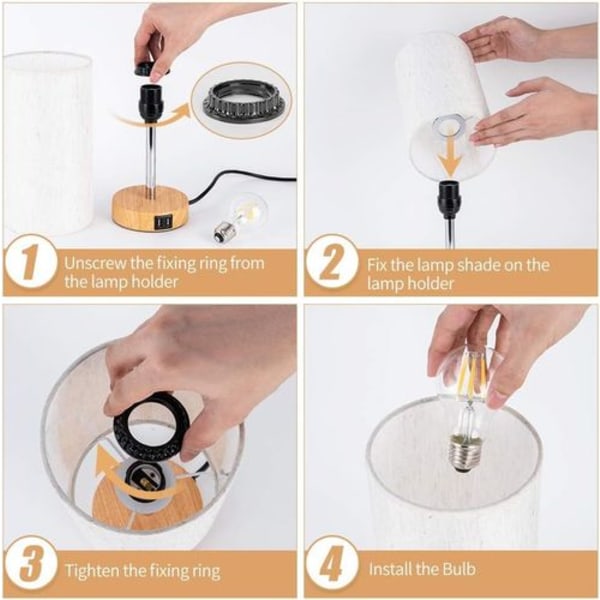 1 Unscrew the fixing ring from the lamp holder

2 Fix the lamp shade on the lamp holder

3 Tighten the fixing ring

4 Install the Bulb