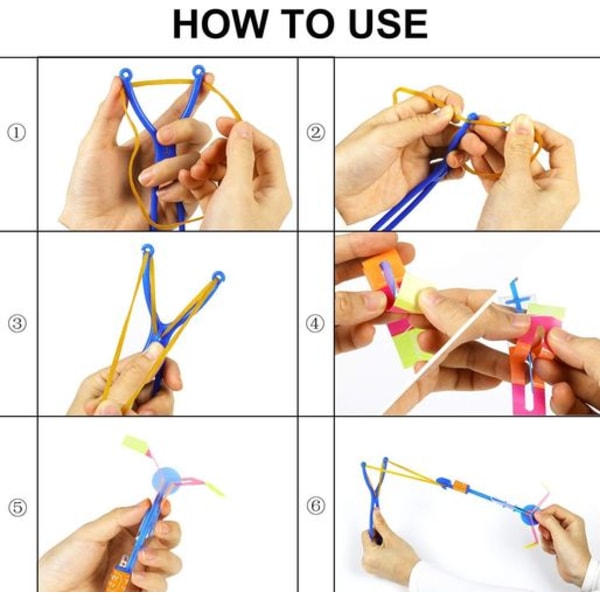 HOW TO USE

①

②

③

④

⑤

⑥