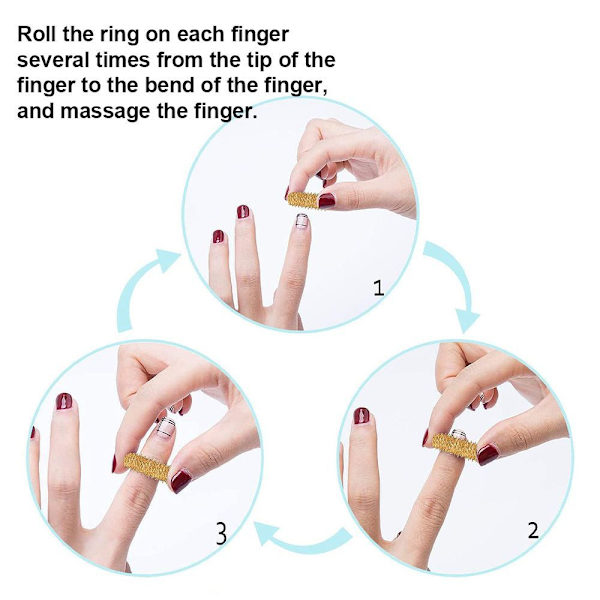 Roll the ring on each finger several times from the tip of the finger to the bend of the finger, and massage the finger.

1

2

3