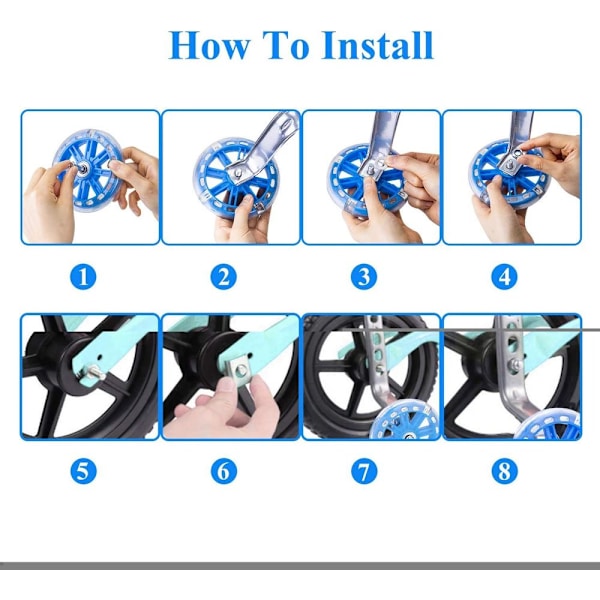 How To Install

1

2

3

4

5

6

7

8