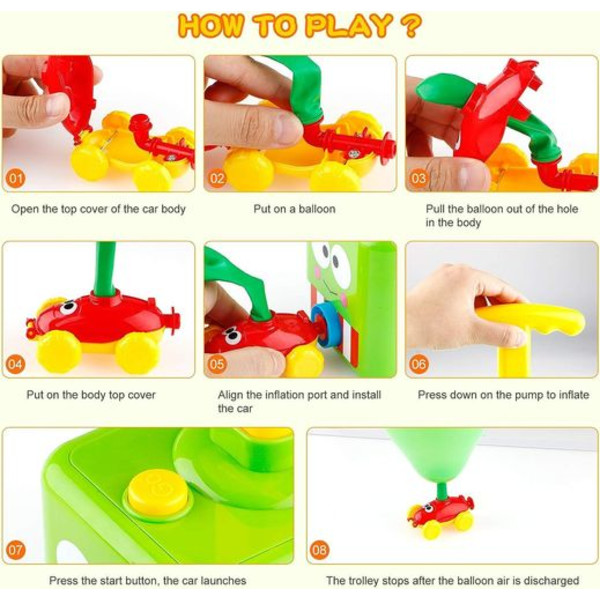 HOW TO PLAY ?

01

Open the top cover of the car body

02

Put on a balloon

03

Pull the balloon out of the hole in the body

04

Put on the body top cover

05

Align the inflation port and install the car

06

Press down on the pump to inflate

GO

07

Press the start button, the car launches

08

The trolley stops after the balloon air is discharged