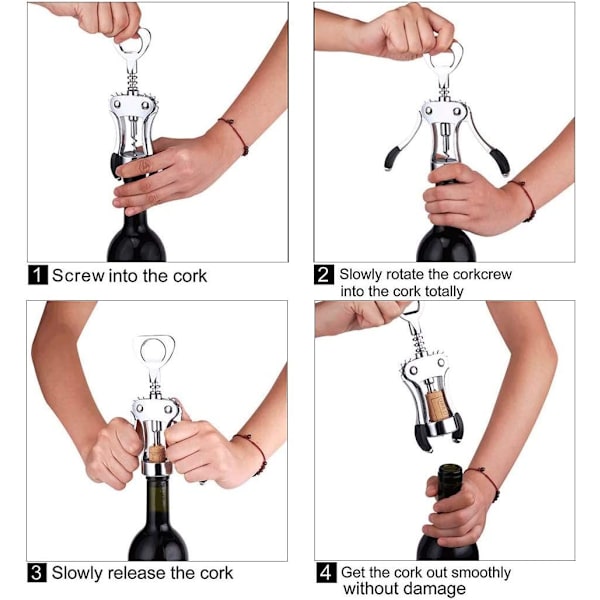 1 Screw into the cork

2 Slowly rotate the corkcrew into the cork totally

3 Slowly release the cork

4 Get the cork out smoothly without damage