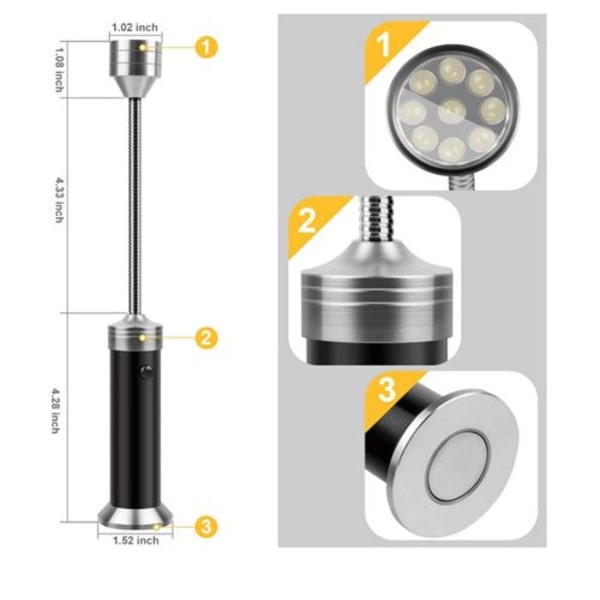 1.02 inch
1.08 inch
1
4.33 inch
2
4.28 inch
3
1.52 inch
1
2
3