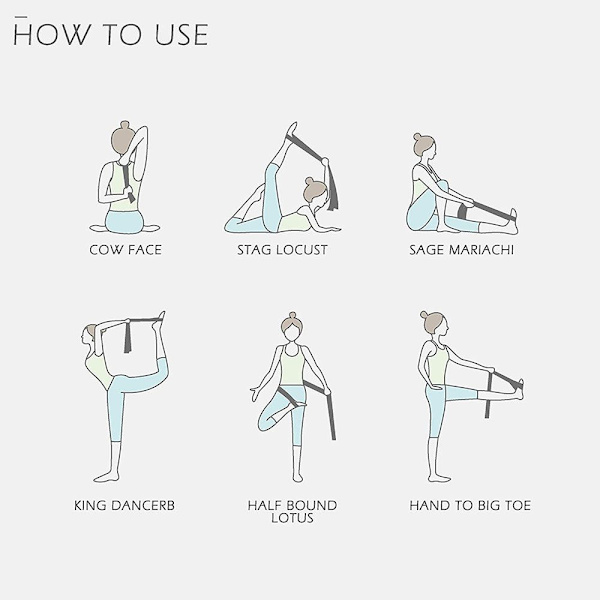 HOW TO USE

COW FACE

STAG LOCUST

SAGE MARIACHI

KING DANCERB

HALF BOUND LOTUS

HAND TO BIG TOE