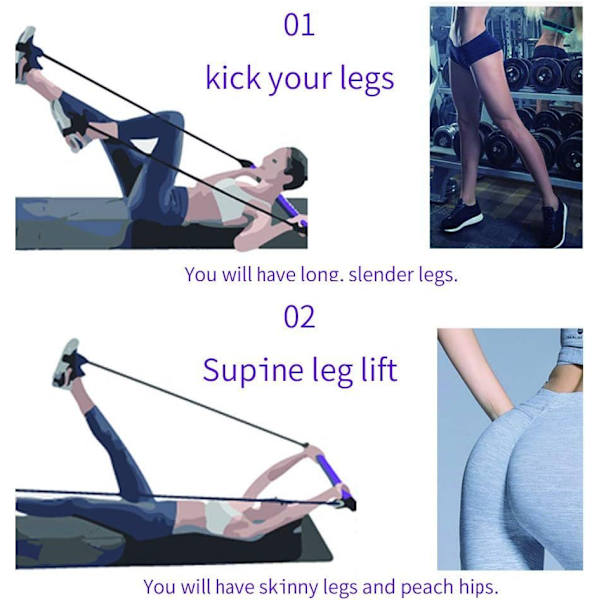 01

kick your legs

You will have long. slender legs.

02

Supine leg lift

You will have skinny legs and peach hips.