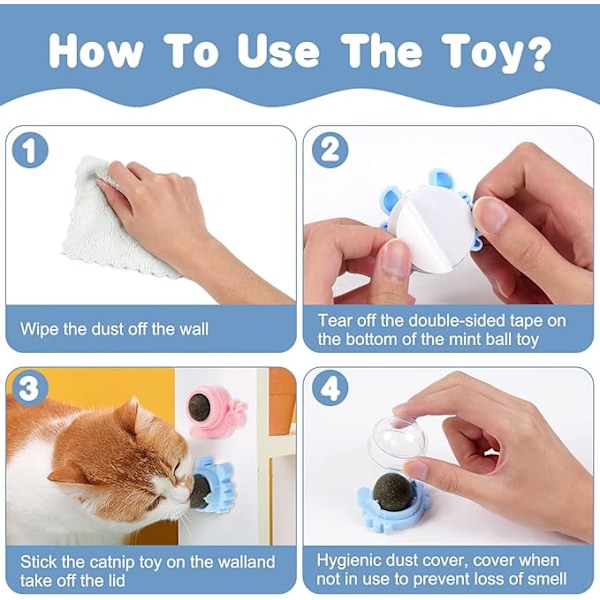 How To Use The Toy?

1

Wipe the dust off the wall

2

Tear off the double-sided tape on the bottom of the mint ball toy

3

Stick the catnip toy on the walland take off the lid

4

Hygienic dust cover, cover when not in use to prevent loss of smell