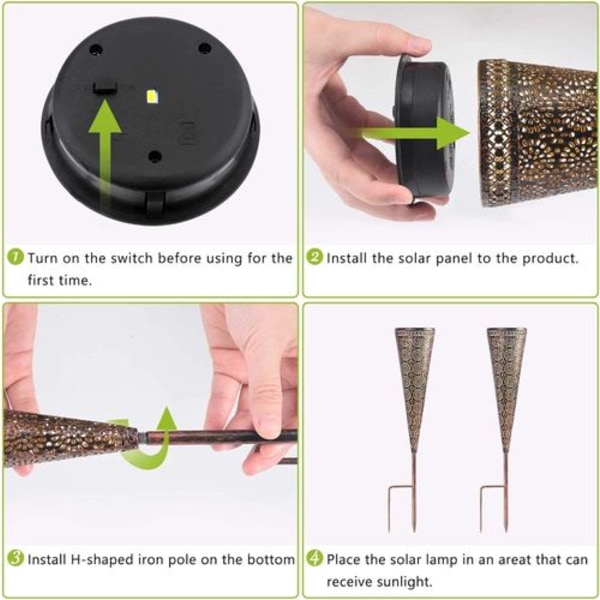 1 Turn on the switch before using for the first time.

2 Install the solar panel to the product.

3 Install H-shaped iron pole on the bottom

4 Place the solar lamp in an areat that can receive sunlight.