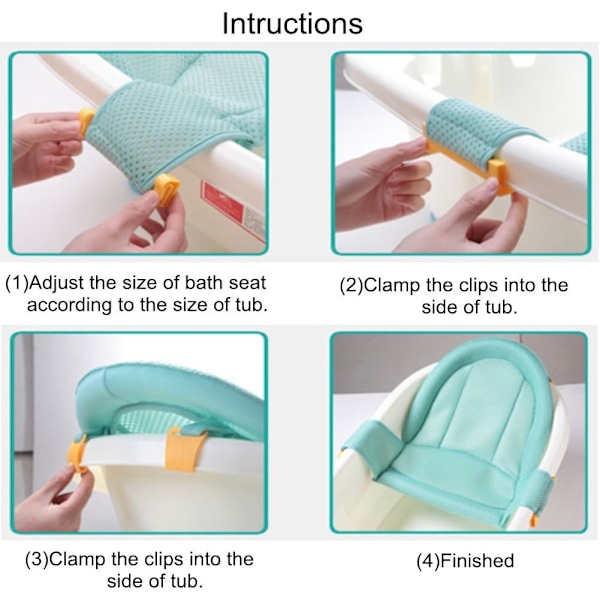 Intructions

(1)Adjust the size of bath seat according to the size of tub.

(2)Clamp the clips into the side of tub.

(3)Clamp the clips into the side of tub.

(4)Finished