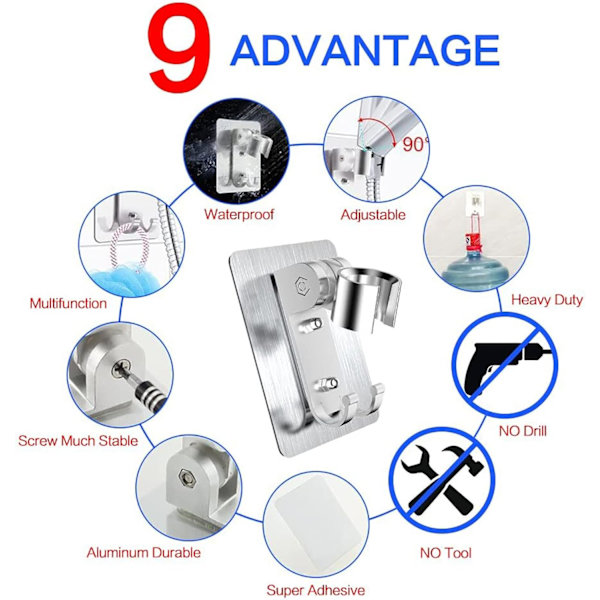 9 ADVANTAGE

Waterproof

90°

Adjustable

Multifunction

Heavy Duty

Screw Much Stable

NO Drill

Aluminum Durable

NO Tool

Super Adhesive