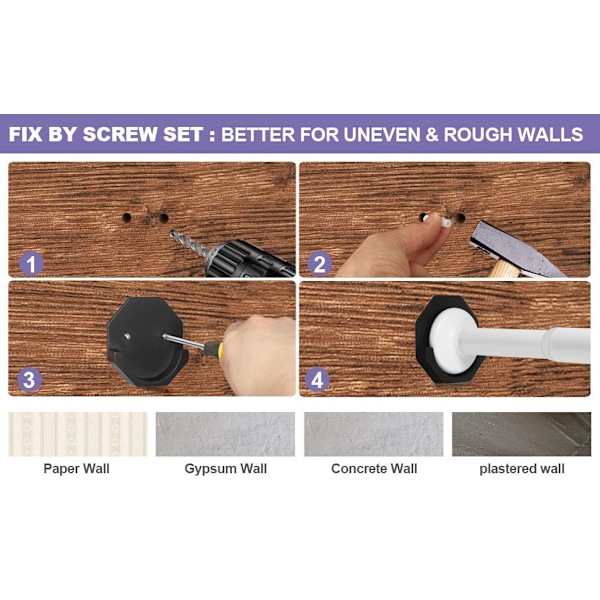 FIX BY SCREW SET : BETTER FOR UNEVEN & ROUGH WALLS

1

2

3

4

Paper Wall

Gypsum Wall

Concrete Wall

plastered wall