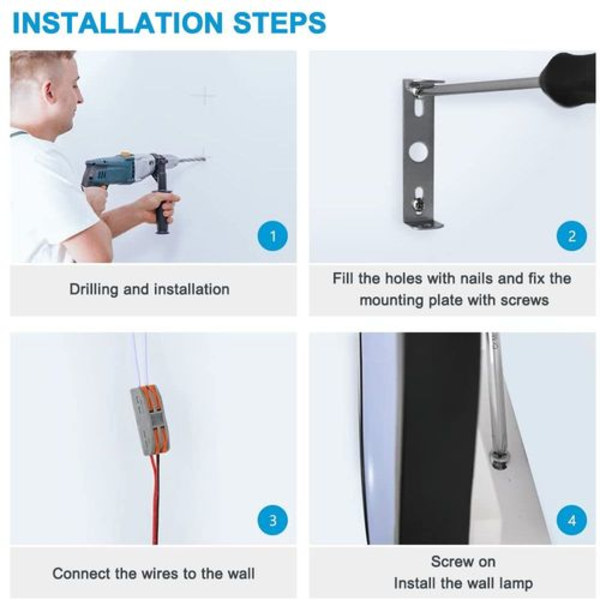 INSTALLATION STEPS

1

Drilling and installation

2

Fill the holes with nails and fix the mounting plate with screws

3

Connect the wires to the wall

4

Screw on
Install the wall lamp