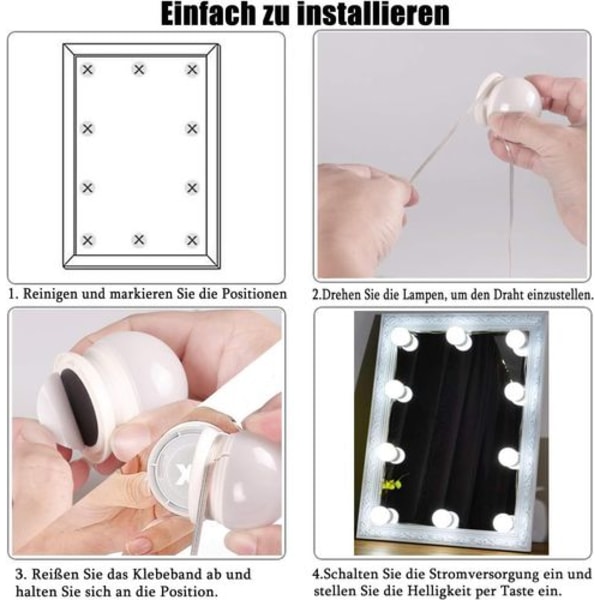 Einfach zu installieren

1. Reinigen und markieren Sie die Positionen

2.Drehen Sie die Lampen, um den Draht einzustellen.

3. Reißen Sie das Klebeband ab und halten Sie sich an die Position.

4.Schalten Sie die Stromversorgung ein und stellen Sie die Helligkeit per Taste ein.