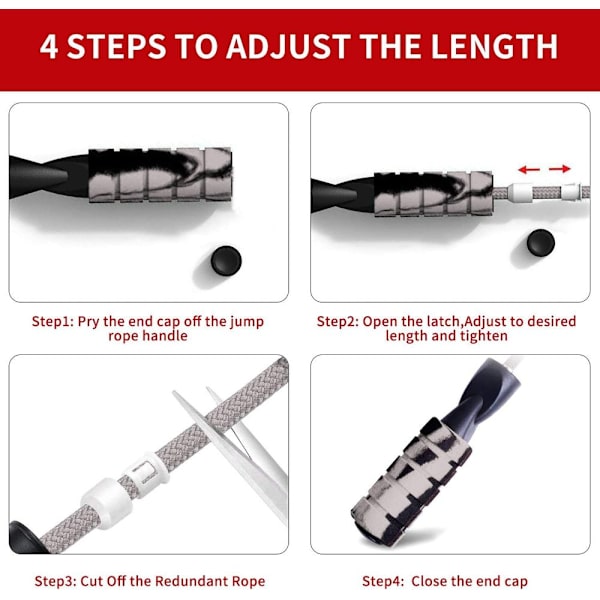 4 STEPS TO ADJUST THE LENGTH

Step1: Pry the end cap off the jump rope handle

Step2: Open the latch,Adjust to desired length and tighten

Step3: Cut Off the Redundant Rope

Step4: Close the end cap