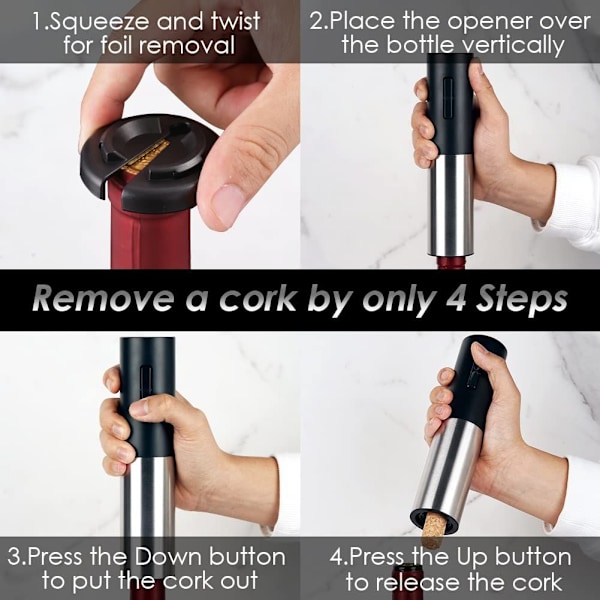 1.Squeeze and twist for foil removal

2.Place the opener over the bottle vertically

Remove a cork by only 4 Steps

3.Press the Down button to put the cork out

4.Press the Up button to release the cork