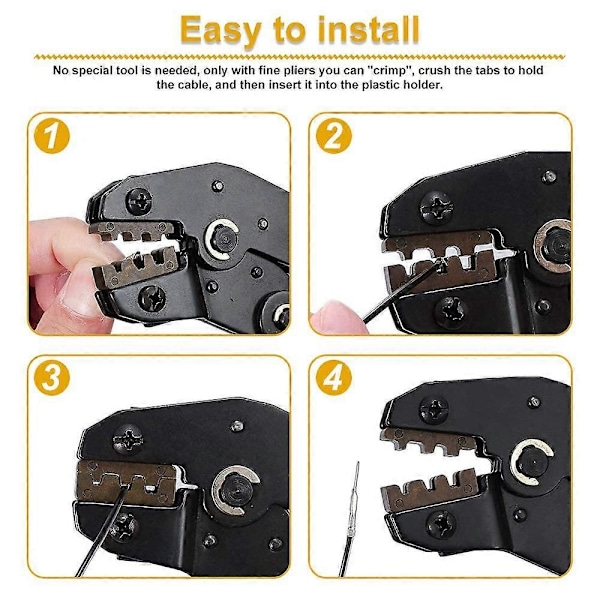 Easy to install

No special tool is needed, only with fine pliers you can "crimp", crush the tabs to hold the cable, and then insert it into the plastic holder.

1

2

3

4